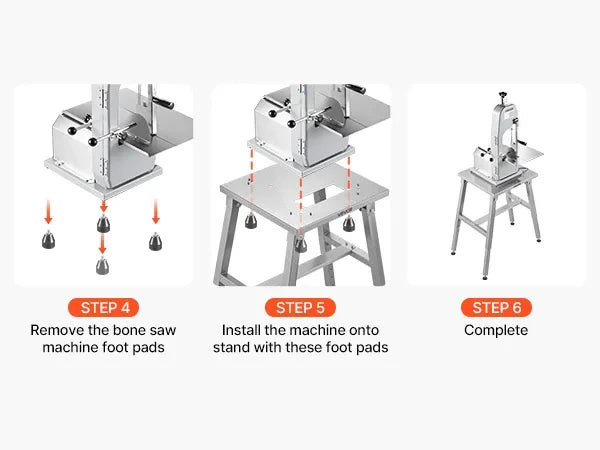 STEP 4
Remove the bone saw machine foot pads

STEP 5
Install the machine onto stand with these foot pads

STEP 6
Complete