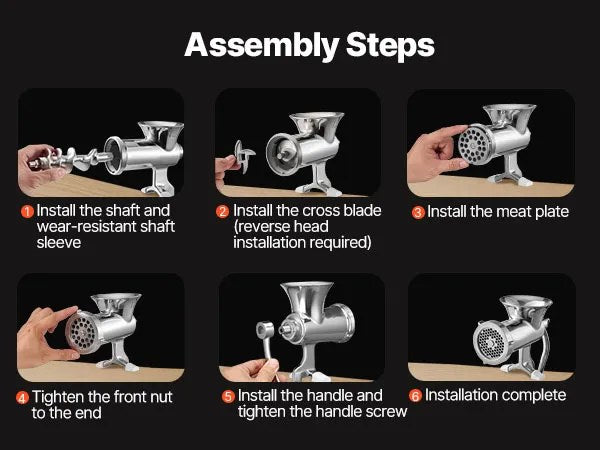 Assembly Steps

1 Install the shaft and wear-resistant shaft sleeve

2 Install the cross blade (reverse head installation required)

3 Install the meat plate

4 Tighten the front nut to the end

5 Install the handle and tighten the handle screw

6 Installation complete